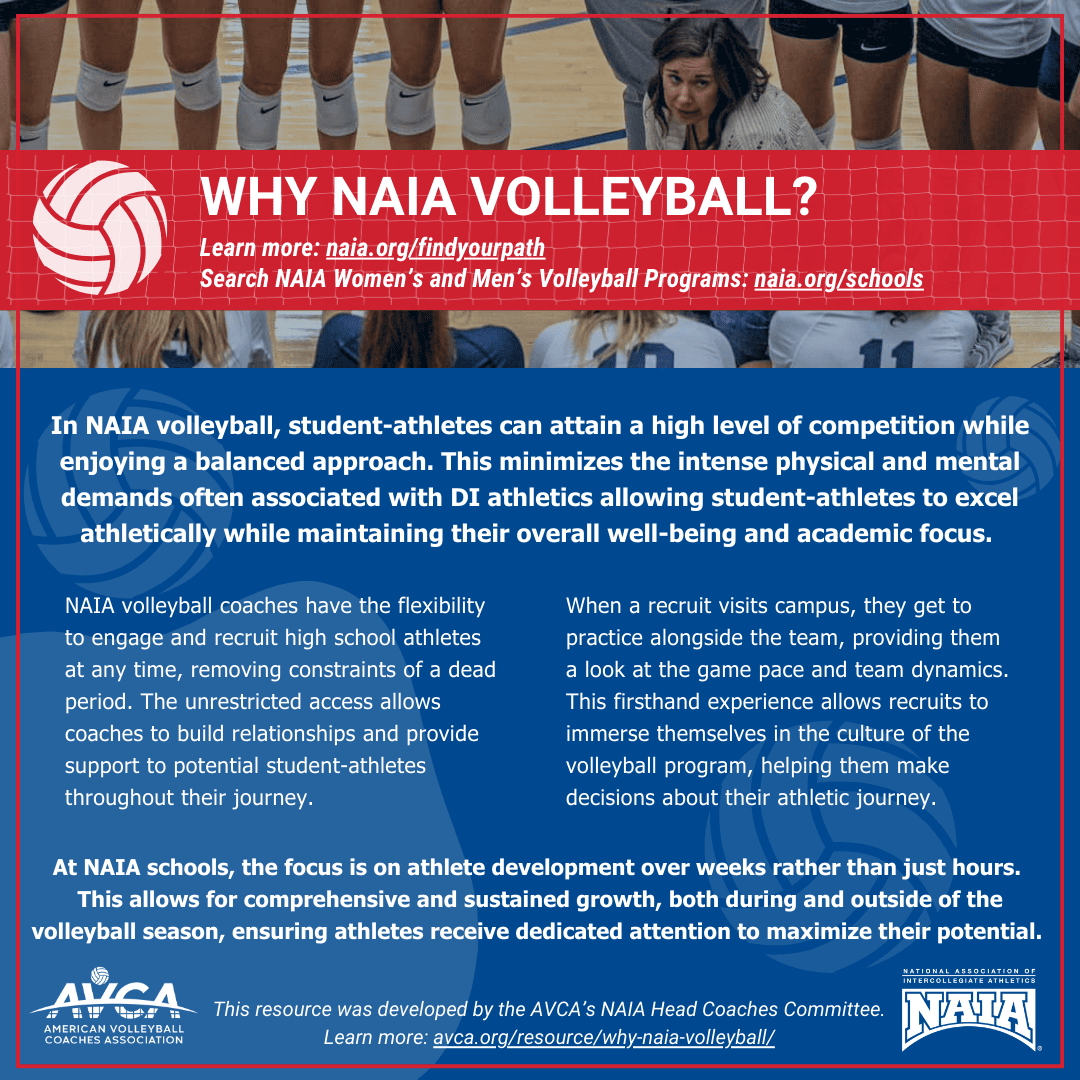 WHY NAIA VOLLEYBALL?

Learn more: naia.org/findyourpath
Search NAIA Women's and Men's Volleyball Programs: naia.org/schools

In NAIA volleyball, student-athletes can attain a high level of competition while enjoying a balanced approach. This minimizes the intense physical and mental demands often associated with DI athletics allowing student-athletes to excel athletically while maintaining their overall well-being and academic focus.

NAIA volleyball coaches have the flexibility to engage and recruit high school athletes at any time, removing constraints of a dead period. The unrestricted access allows coaches to build relationships and provide support to potential student-athletes throughout their journey.

When a recruit visits campus, they get to practice alongside the team, providing them a look at the game pace and team dynamics. This firsthand experience allows recruits to immerse themselves in the culture of the volleyball program, helping them make decisions about their athletic journey.

At NAIA schools, the focus is on athlete development over weeks rather than just hours. This allows for comprehensive and sustained growth, both during and outside of the volleyball season, ensuring athletes receive dedicated attention to maximize their potential.

AVCA
AMERICAN VOLLEYBALL COACHES ASSOCIATION

This resource was developed by the AVCA's NAIA Head Coaches Committee.
Learn more: avca.org/resource/why-naia-volleyball/

NATIONAL ASSOCIATION OF INTERCOLLEGIATE ATHLETICS
NAIA